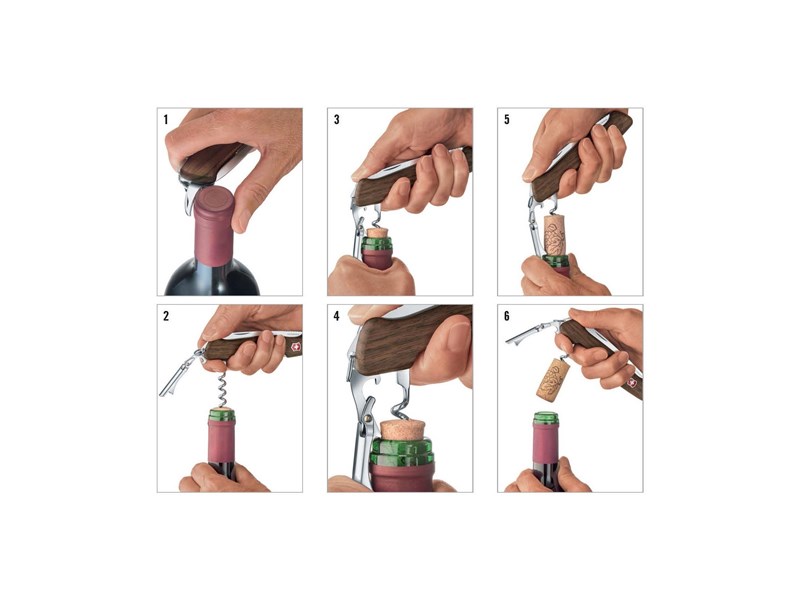 1

3

5

2

4

6